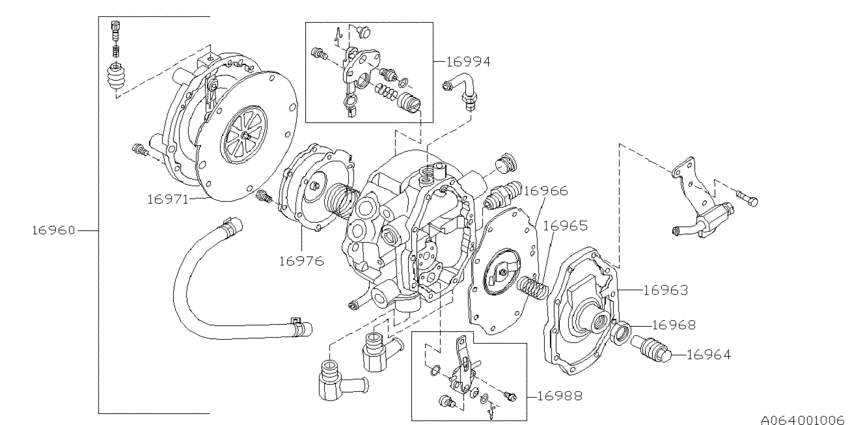 16994
16966
16965
16971
16960
16976
16963
16968
16964
16988
A064001006