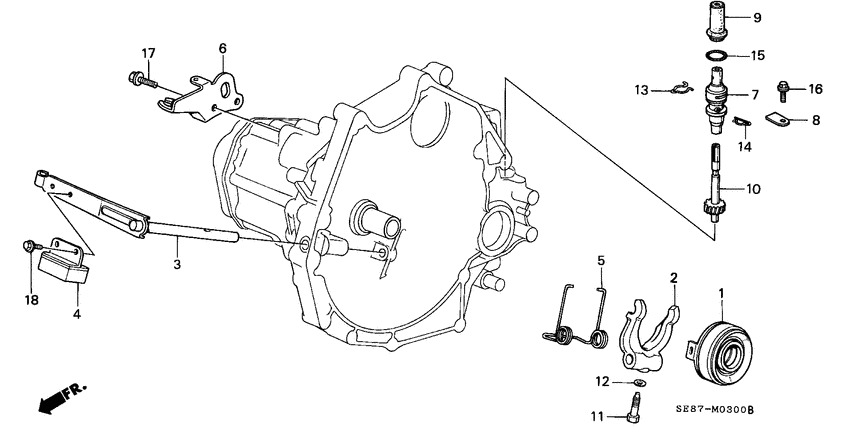 17
6
9
15
13
7
16
8
14
10
3
18
4
5
2
1
12
11
FR.
SE87-M0300B