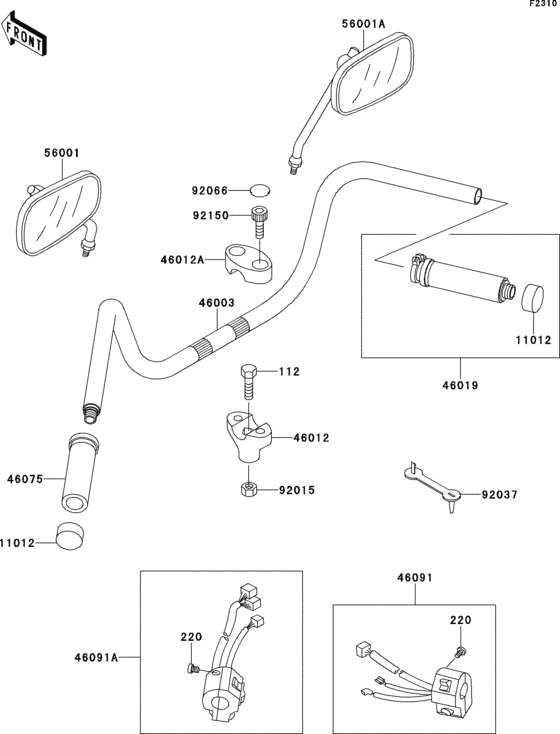 F2310

FRONT

56001A

56001

92066

92150

46012A

46003

11012

46019

112

46012

46075

92015

92037

11012

46091

220

220

46091A