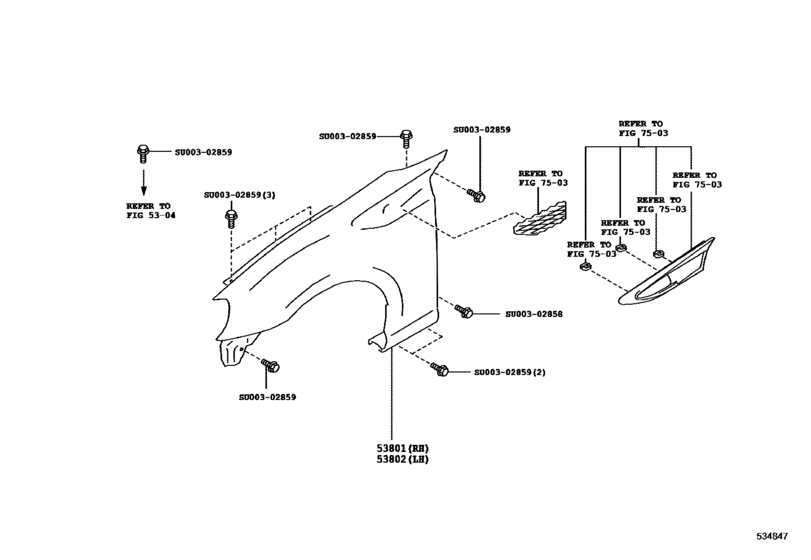 SU003-02859

REFER TO
FIG 53-04

SU003-02859(3)

SU003-02859

SU003-02859

REFER TO
FIG 75-03

REFER TO
FIG 75-03

REFER TO
FIG 75-03

REFER TO
FIG 75-03

REFER TO
FIG 75-03

REFER TO
FIG 75-03

SU003-02858

SU003-02859(2)

SU003-02859

53801(RH)
53802(LH)

534847