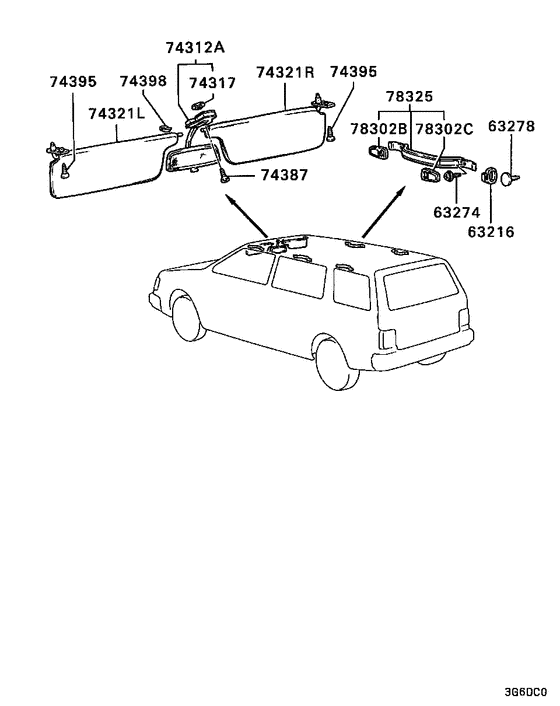 74312A
74395
74398
74317
74321R
74395
74321L
74387
78325
78302B
78302C
63278
63274
63216
3G6DC0