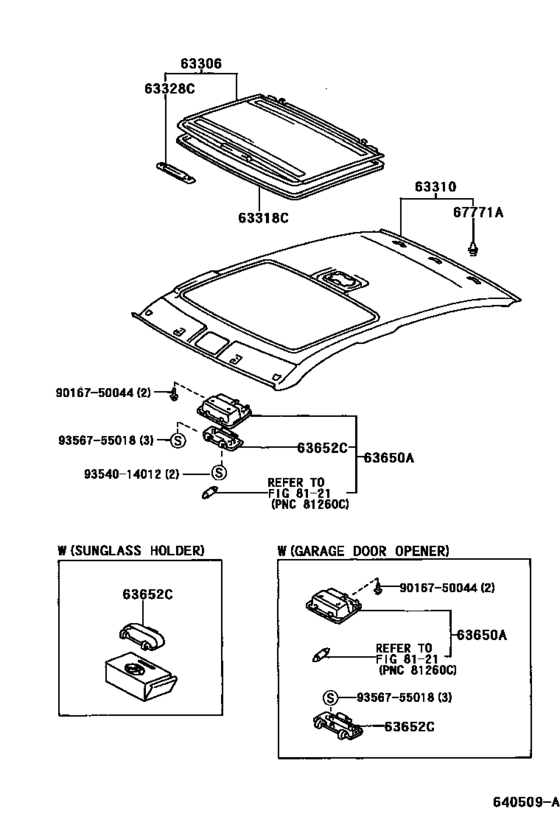 63306
63328C
63318C
63310
67771A
90167-50044 (2)
93567-55018 (3)
S
63652C
63650A
93540-14012 (2)
S
REFER TO
FIG 81-21
(PNC 81260C)

W (SUNGLASS HOLDER)
63652C

W (GARAGE DOOR OPENER)
90167-50044 (2)
63650A
REFER TO
FIG 81-21
(PNC 81260C)
S
93567-55018 (3)
63652C

640509-A