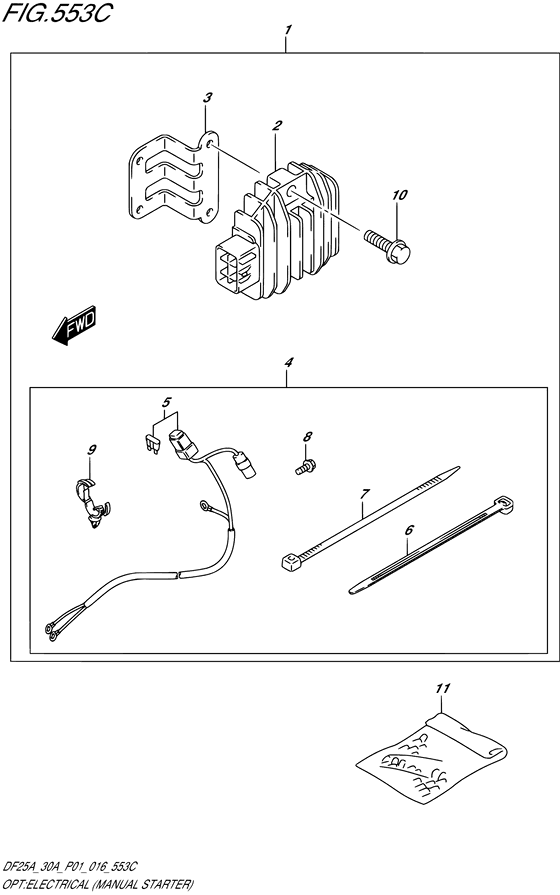 FIG.553C

1

3

2

10

FWD

4

5

9

8

7

6

11

DF25A_30A_P01_016_553C
OPT:ELECTRICAL (MANUAL STARTER)