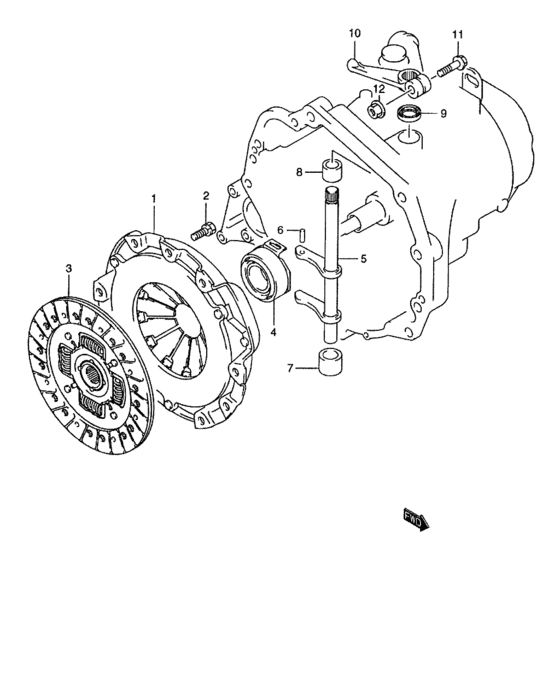 10
11
12
9
8
1
2
6
5
3
4
7
FWD