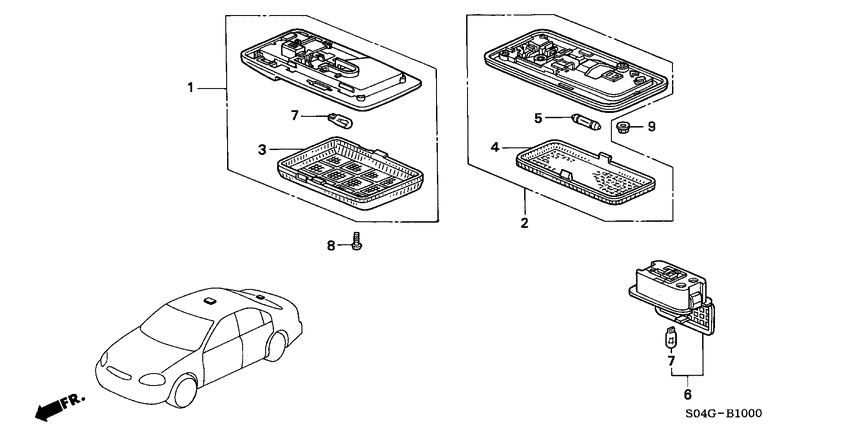 1
7
3
8
5
9
4
2
7
6
FR.
S04G-B1000