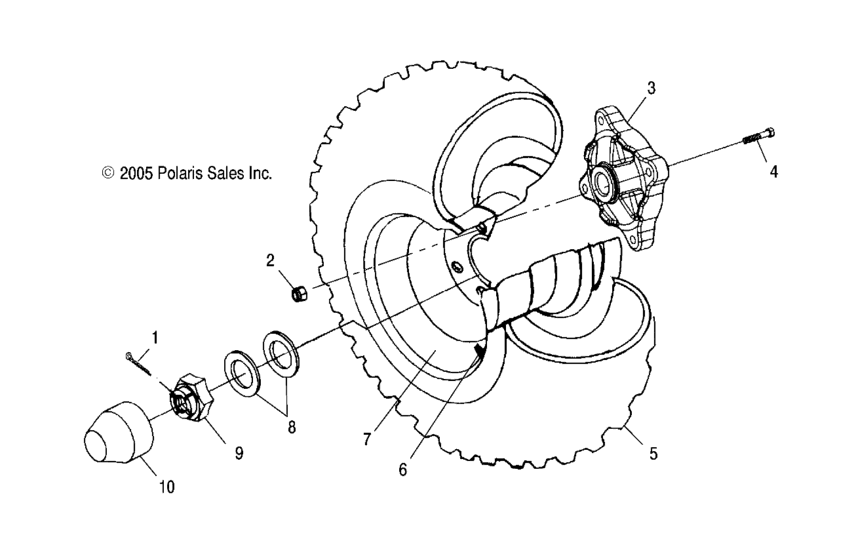 © 2005 Polaris Sales Inc.

3
4
2
1
8
9
10
7
6
5