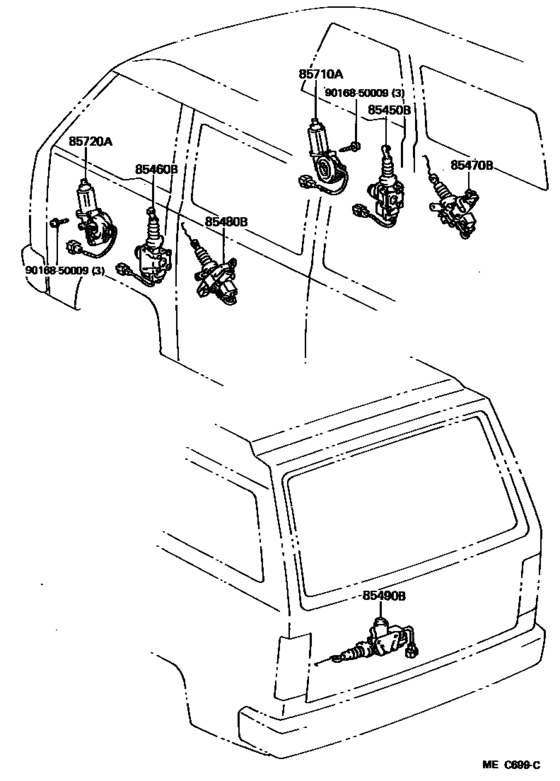 85710A
90168-50009 (3)
85450B
85470B
85720A
85460B
85480B
90168-50009 (3)
85490B
ME C699-C