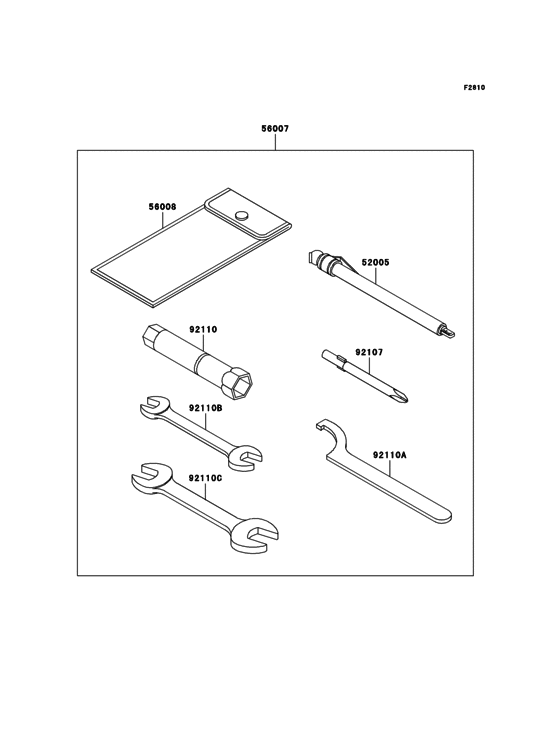 F2810

56007

56008

52005

92110

92107

92110B

92110A

92110C