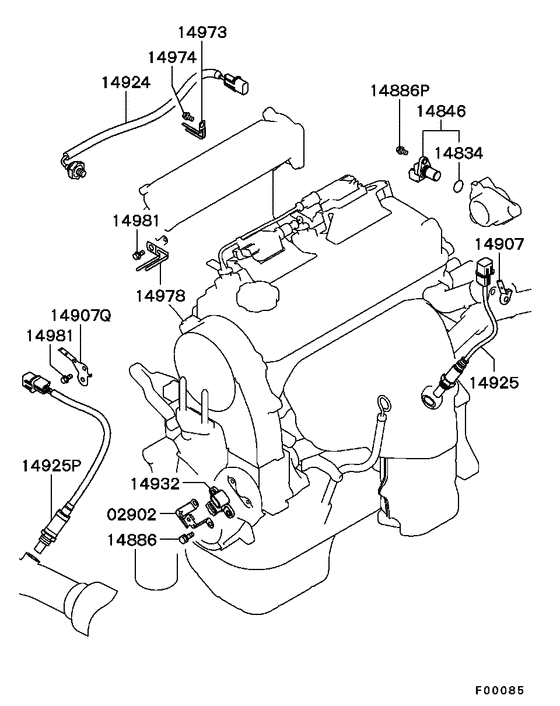 14973
14974
14924
14886P
14846
14834
14981
14907
14978
14907Q
14981
14925
14925P
14932
02902
14886
F00085