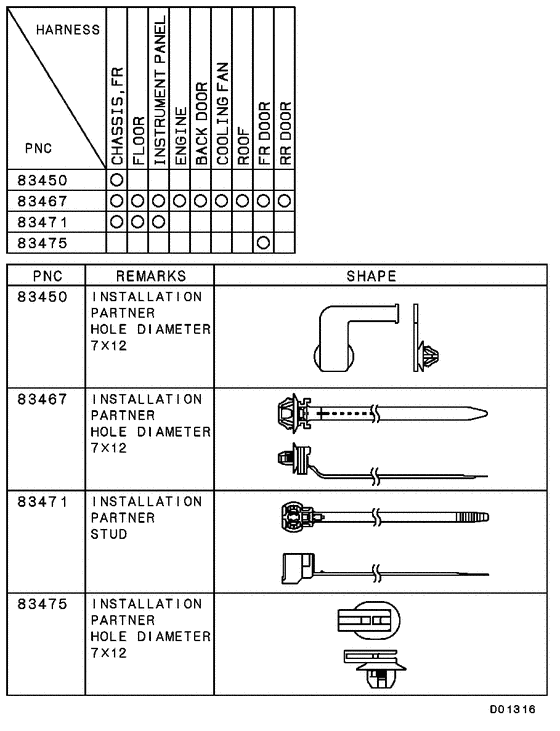 | HARNESS / PNC | CHASSIS, FR | FLOOR | INSTRUMENT PANEL | ENGINE | BACK DOOR | COOLING FAN | ROOF | FR DOOR | RR DOOR |
|---|---|---|---|---|---|---|---|---|---|
| 83450 | ○ | | | | | | | | |
| 83467 | ○ | ○ | ○ | ○ | ○ | ○ | ○ | ○ | ○ |
| 83471 | ○ | ○ | ○ | | | | | | |
| 83475 | | | | | | | | ○ | |

| PNC | REMARKS | SHAPE |
|---|---|---|
| 83450 | INSTALLATION PARTNER HOLE DIAMETER 7X12 | |
| 83467 | INSTALLATION PARTNER HOLE DIAMETER 7X12 | |
| 83471 | INSTALLATION PARTNER STUD | |
| 83475 | INSTALLATION PARTNER HOLE DIAMETER 7X12 | |

D01316