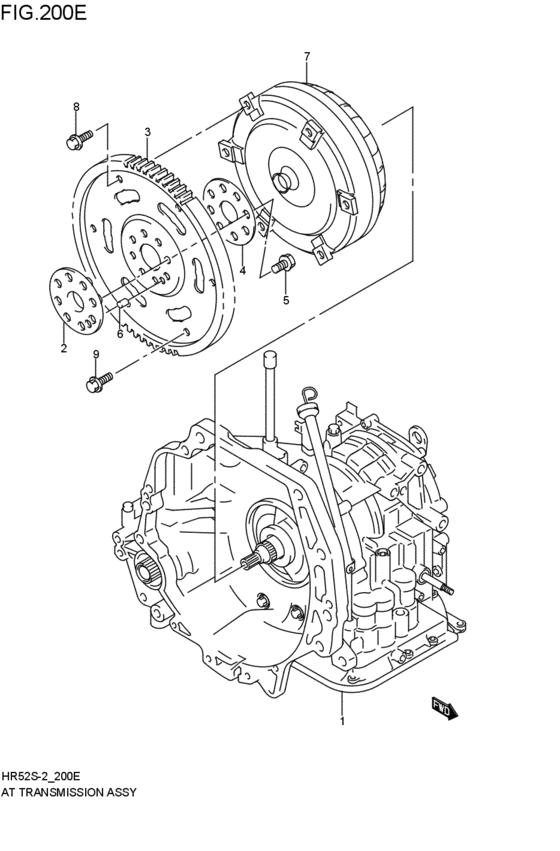 FIG.200E

7
8
3
4
5
2
6
9
1
FWD

HR52S-2_200E
AT TRANSMISSION ASSY