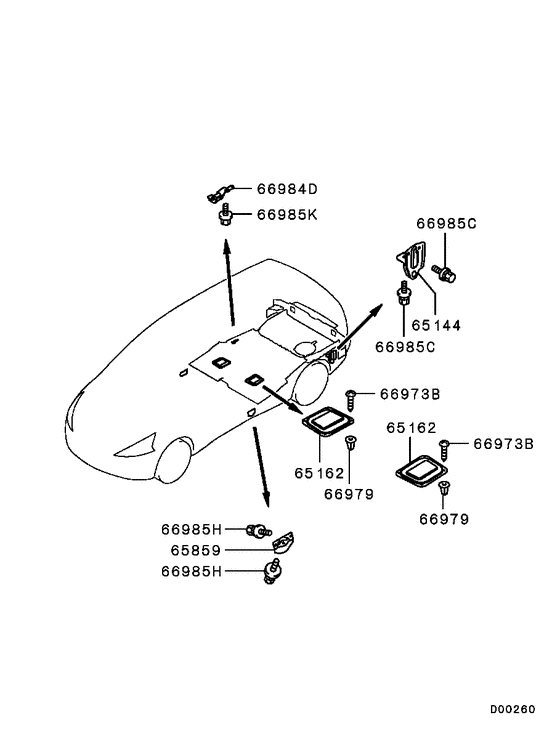 66984D
66985K
66985C
65144
66985C
66973B
65162
66979
65162
66973B
66979
66985H
65859
66985H
D00260