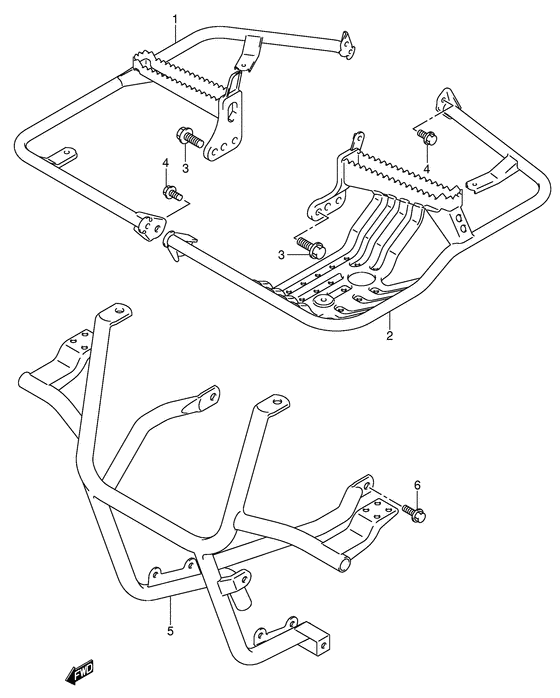 1
3
4
4
3
2
6
5
FWD