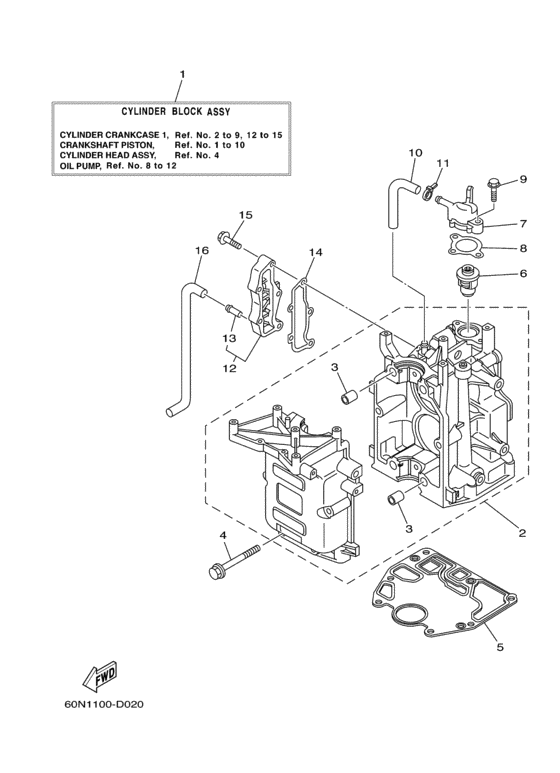 1

CYLINDER BLOCK ASSY

CYLINDER CRANKCASE 1, Ref. No. 2 to 9, 12 to 15
CRANKSHAFT PISTON, Ref. No. 1 to 10
CYLINDER HEAD ASSY, Ref. No. 4
OIL PUMP, Ref. No. 8 to 12

10
11
9
7
8
6
15
16
14
13
12
3
3
2
4
5

FWD

60N1100-D020