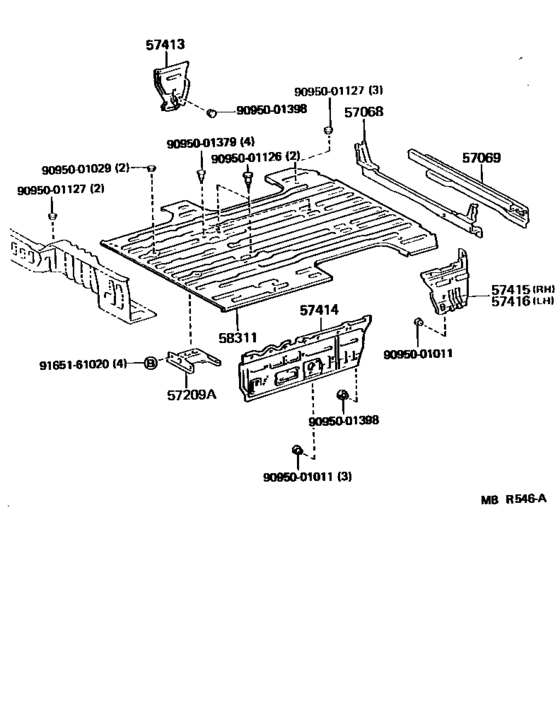 57413

90950-01398

90950-01127 (3)

57068

57069

90950-01379 (4)

90950-01126 (2)

90950-01029 (2)

90950-01127 (2)

57415 (RH)
57416 (LH)

57414

58311

90950-01011

91651-61020 (4) B

57209A

90950-01398

90950-01011 (3)

MB R546-A