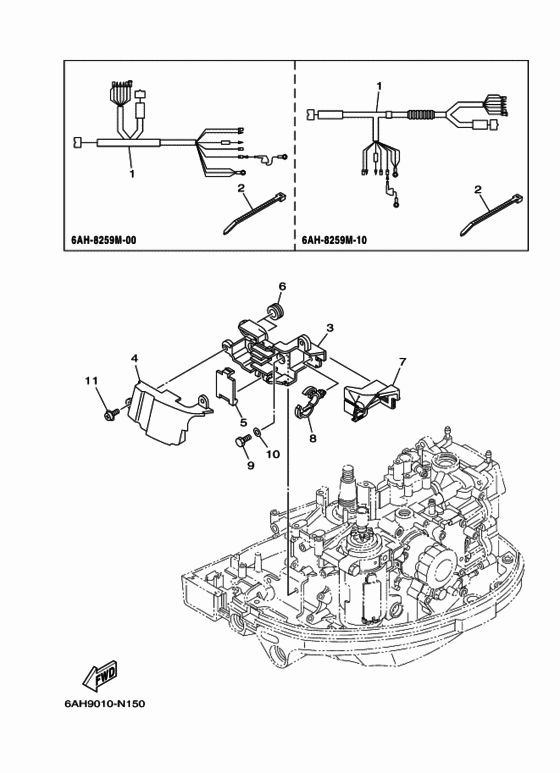 1

2

6AH-8259M-00

1

2

6AH-8259M-10

6

3

4

7

11

5

8

10

9

FWD

6AH9010-N150