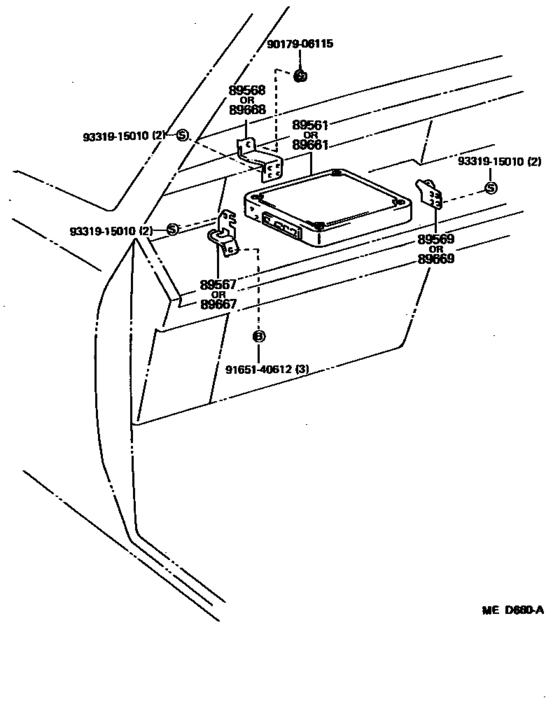 90179-06115

89568
OR
89668

93319-15010 (2)

89561
OR
89661

93319-15010 (2)

93319-15010 (2)

89569
OR
89669

89567
OR
89667

91651-40612 (3)

ME D680-A