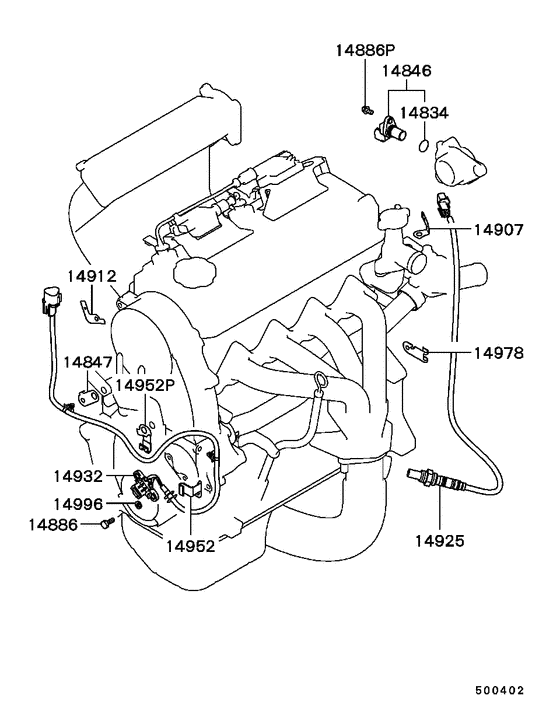 14886P
14846
14834
14907
14912
14978
14847
14952P
14932
14996
14886
14952
14925
500402