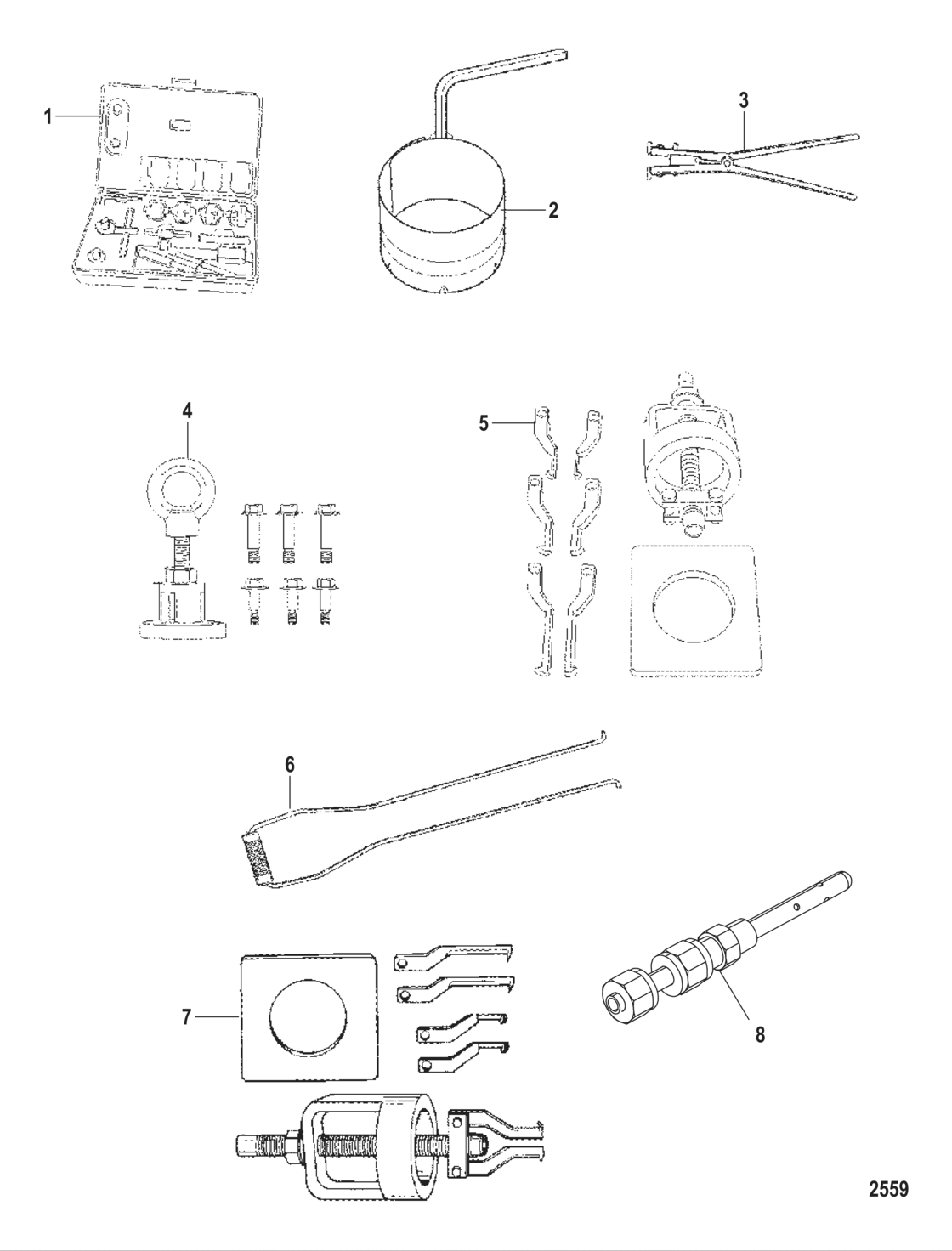 1
2
3
4
5
6
7
8
2559