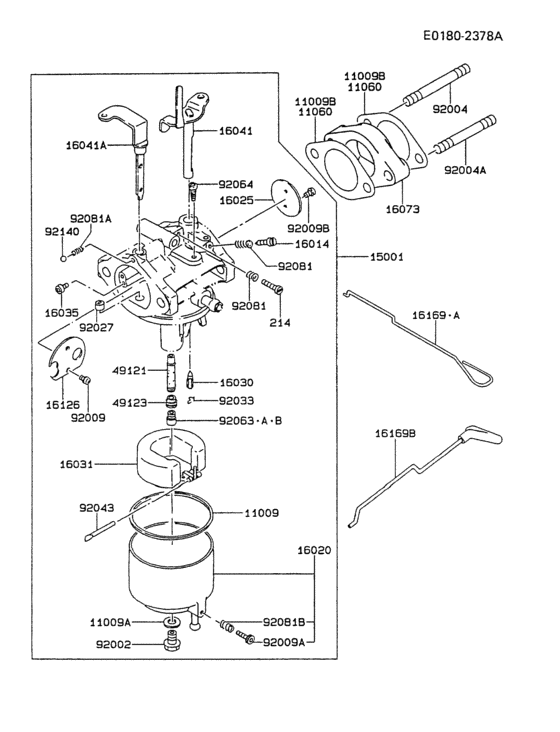 E0180-2378A

11009B
11060
11009B
11060
92004
92004A
16073
16041A
16041
92064
16025
92009B
92081A
92140
16014
92081
15001
16035
92027
92081
214
16169·A
16126
92009
49121
16030
49123
92033
92063·A·B
16169B
16031
92043
11009
16020
11009A
92081B
92002
92009A