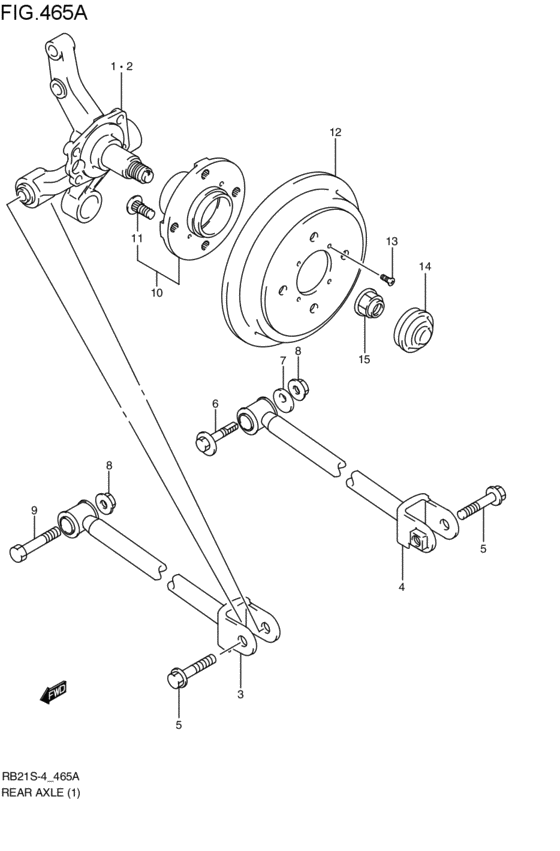 FIG.465A

1 • 2
12
11
10
13
14
15
7
8
6
8
9
5
4
3
5
FWD

RB21S-4_465A
REAR AXLE (1)