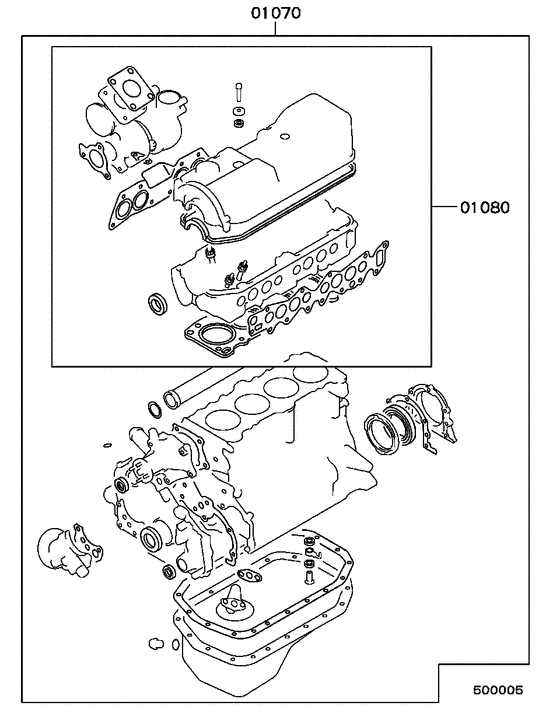 01070

01080

500005