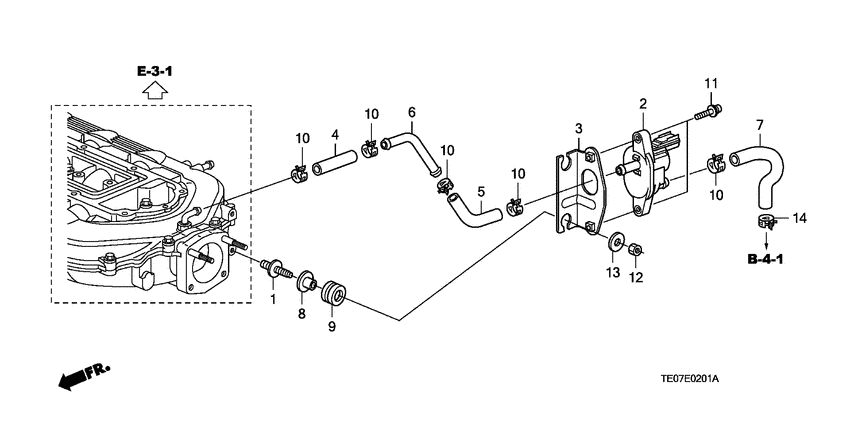 E-3-1

10
4
10
6
10
5
10
3
2
11
7
10
14
B-4-1
13
12
1
8
9
FR.
TE07E0201A