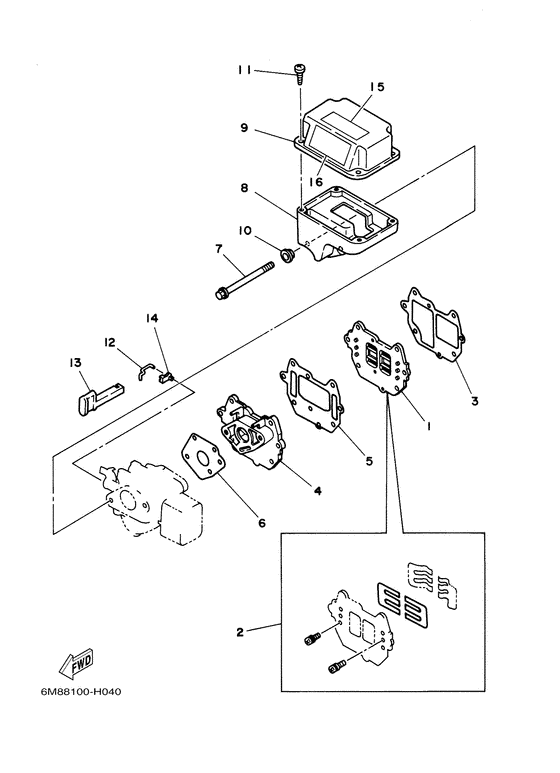 11
15
9
16
8
10
7
14
12
13
3
1
5
4
6
2
FWD
6M88100-H040