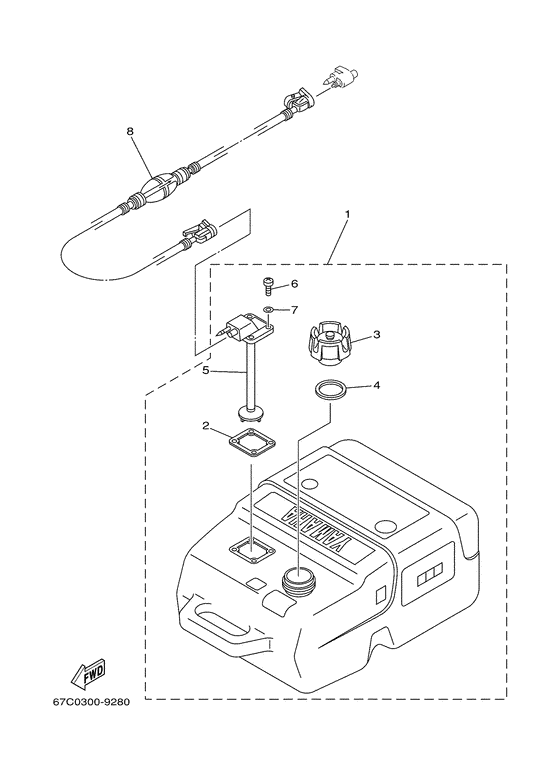 8

1

6

7

3

5

4

2

YAMAHA

FWD

67C0300-9280