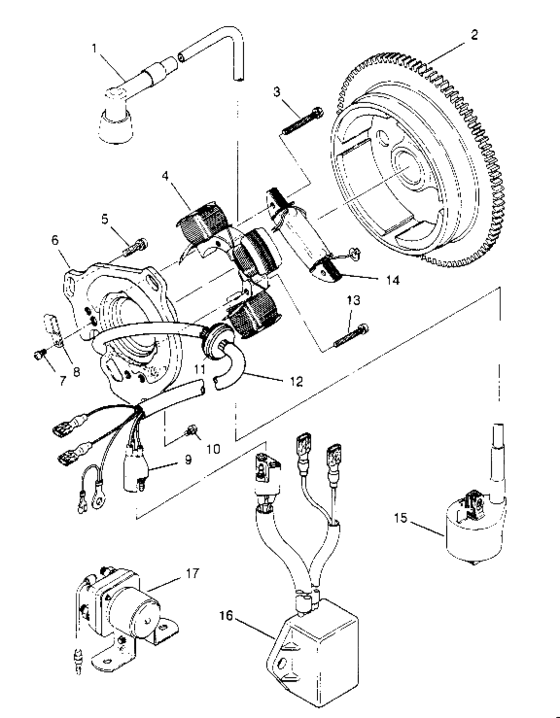 1
2
3
4
5
6
14
13
8
7
11
12
10
9
15
17
16