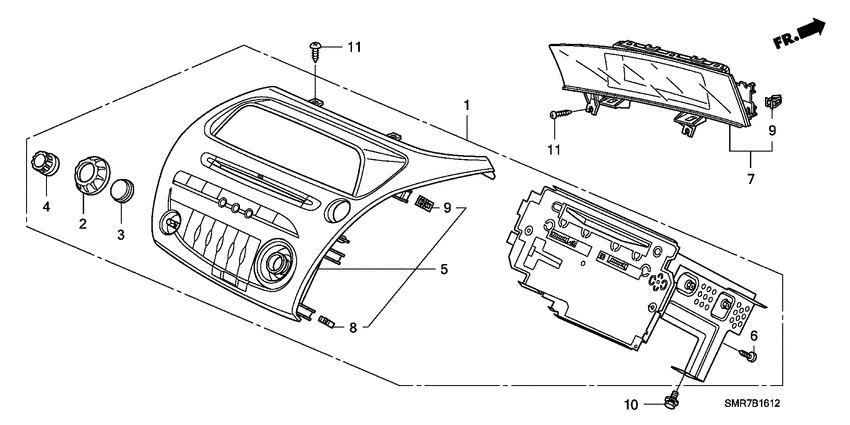 FR.

11

1

9

11

7

4

2

3

9

5

8

6

10

SMR7B1612