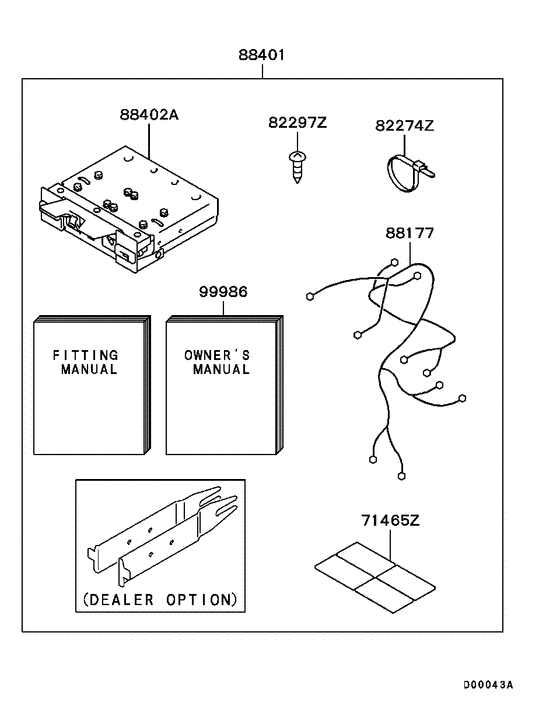 88401

88402A

82297Z

82274Z

88177

99986

FITTING MANUAL

OWNER'S MANUAL

71465Z

(DEALER OPTION)

D00043A