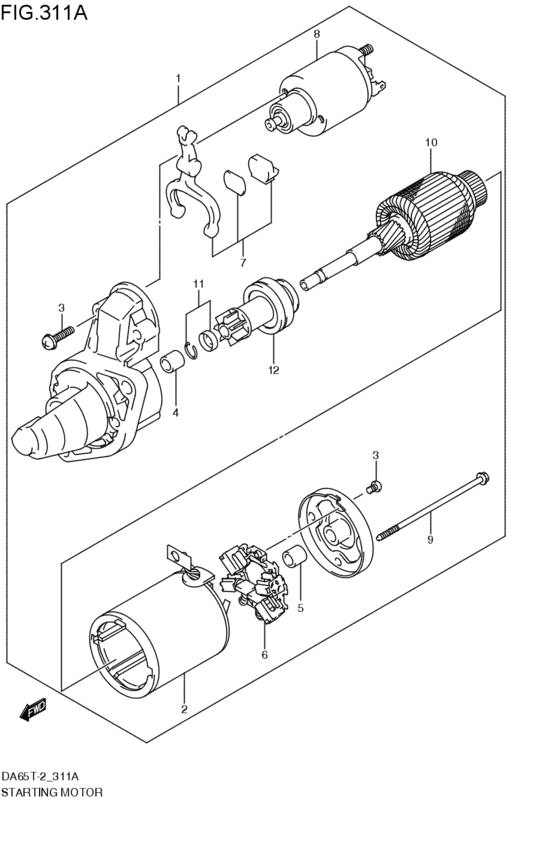 FIG.311A

1
8
10
7
3
11
12
4
3
9
5
6
2
FWD

DA65T-2_311A
STARTING MOTOR