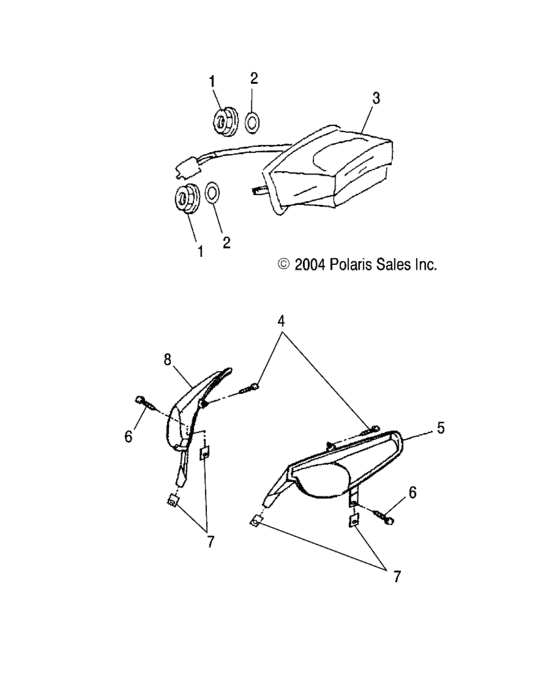 1
2
3
1
2
© 2004 Polaris Sales Inc.
4
8
6
5
6
7
7