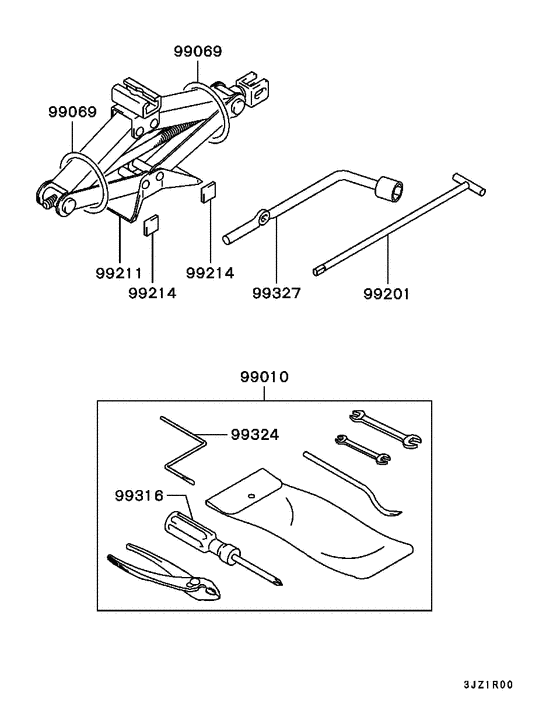 99069
99069
99211
99214
99214
99327
99201
99010
99324
99316
3JZ1R00