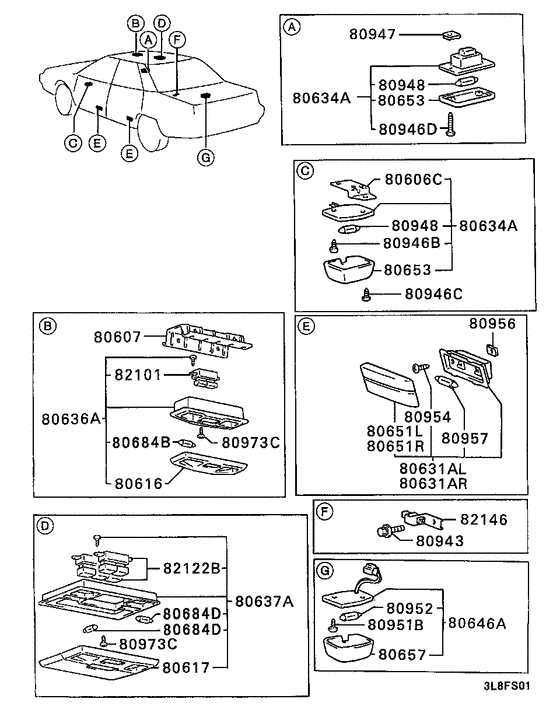 B D A F C E E G

A
80947
80634A
80948
80653
80946D

C
80606C
80948
80634A
80946B
80653
80946C

B
80607
82101
80636A
80684B
80973C
80616

E
80956
80954
80651L
80651R
80957
80631AL
80631AR

F
82146
80943

D
82122B
80637A
80684D
80684D
80973C
80617

G
80952
80951B
80646A
80657

3L8FS01