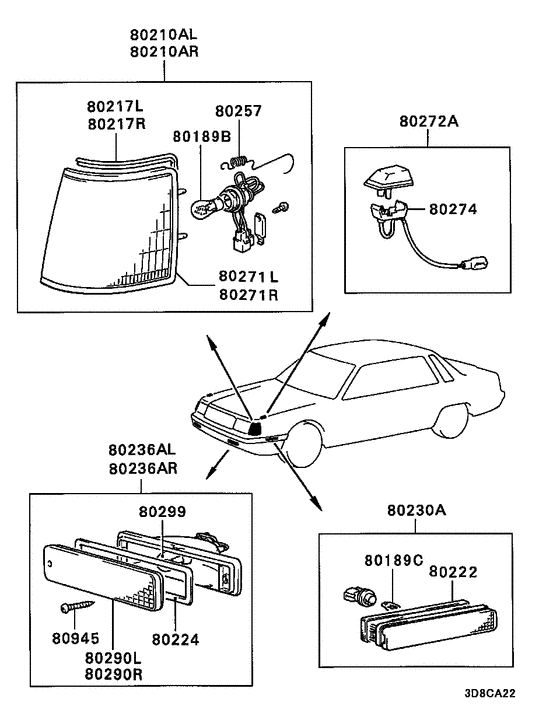 80210AL
80210AR

80217L
80217R

80257

80189B

80271L
80271R

80272A

80274

80236AL
80236AR

80299

80945

80290L
80290R

80224

80230A

80189C

80222

3D8CA22