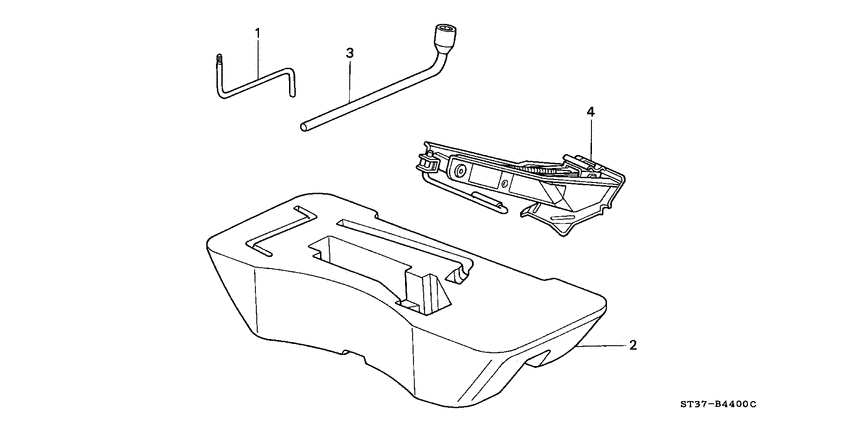 1
3
4
2
ST37-B4400C