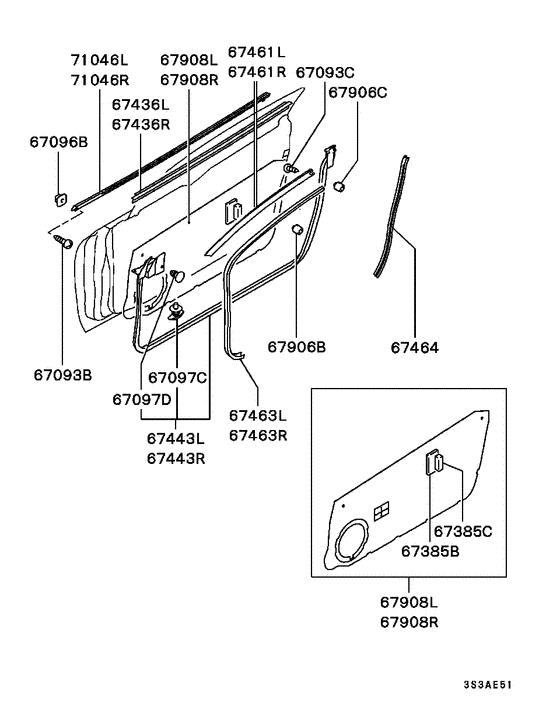 71046L
71046R
67908L
67908R
67461L
67461R
67093C
67906C
67436L
67436R
67096B
67093B
67097C
67097D
67443L
67443R
67463L
67463R
67906B
67464
67385C
67385B
67908L
67908R
3S3AE51