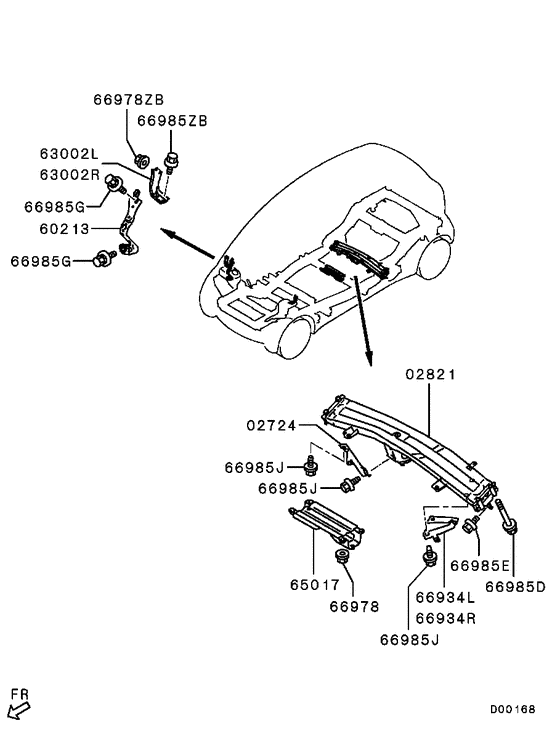 66978ZB
66985ZB
63002L
63002R
66985G
60213
66985G
02821
02724
66985J
66985J
65017
66978
66985E
66985D
66934L
66934R
66985J
FR
D00168