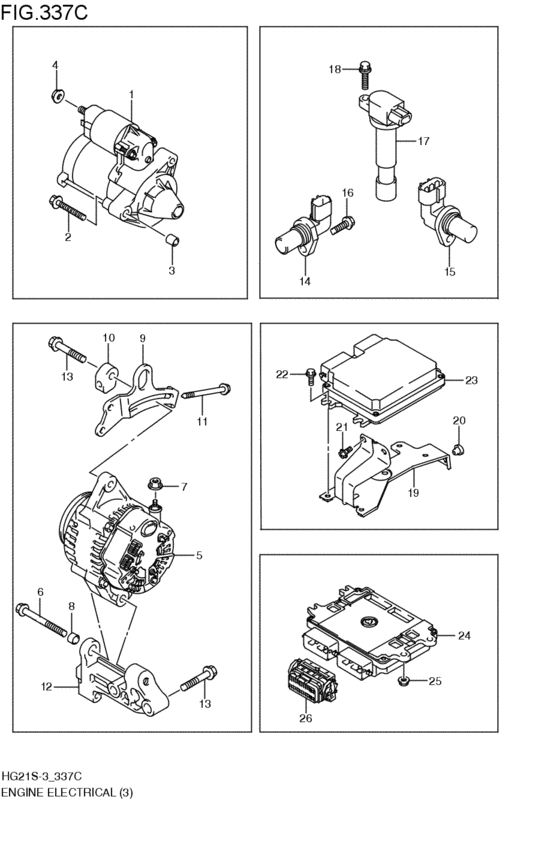 FIG.337C

4
1
2
3

18
17
16
14
15

10
9
13
11
7
5
6
8
12
13

22
23
21
20
19

24
25
26

HG21S-3_337C
ENGINE ELECTRICAL (3)