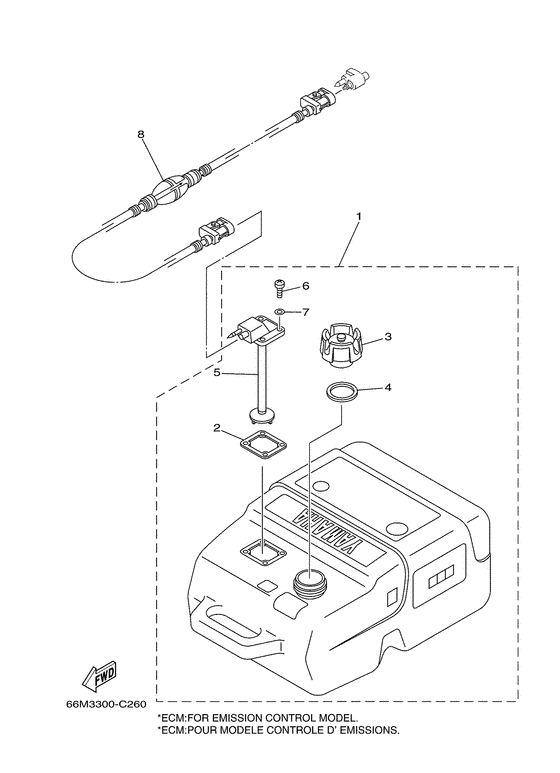 8

1

6

7

3

5

4

2

YAMAHA

FWD

66M3300-C260

*ECM:FOR EMISSION CONTROL MODEL.
*ECM:POUR MODELE CONTROLE D' EMISSIONS.