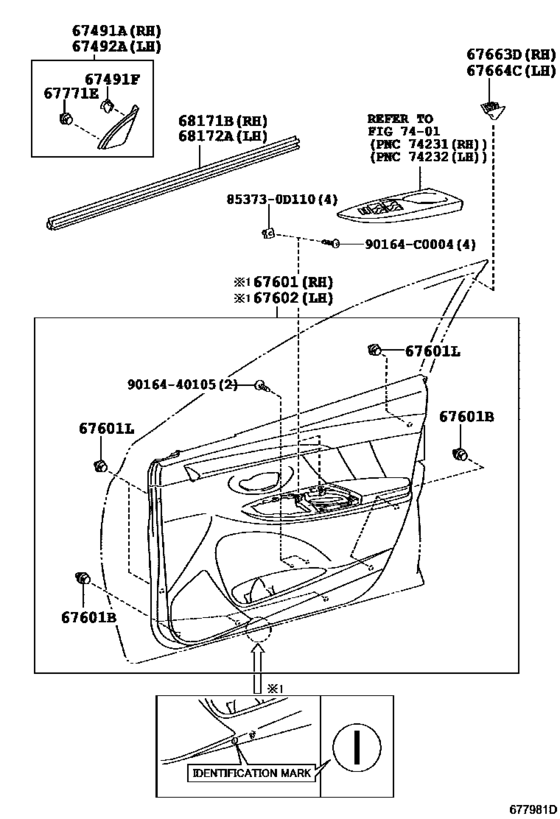 67491A(RH)
67492A(LH)
67491F
67771E
68171B(RH)
68172A(LH)
67663D(RH)
67664C(LH)
REFER TO
FIG 74-01
(PNC 74231(RH))
(PNC 74232(LH))
85373-0D110(4)
90164-C0004(4)
※1 67601(RH)
※1 67602(LH)
67601L
90164-40105(2)
67601L
67601B
67601B
※1
IDENTIFICATION MARK
677981D