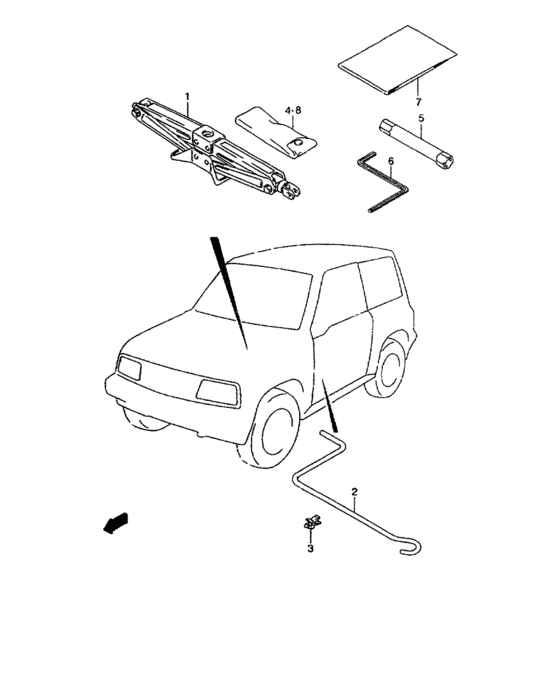 1
4·8
7
5
6
2
3