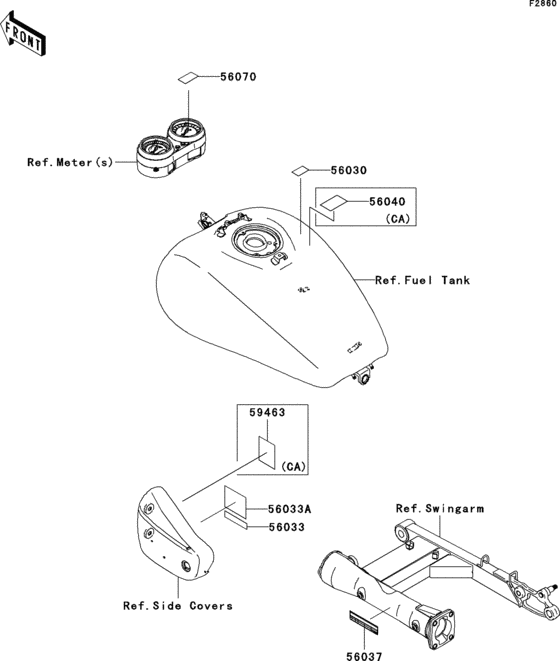 F2860

FRONT

56070

Ref.Meter(s)

56030

56040
(CA)

Ref.Fuel Tank

59463

(CA)

56033A

56033

Ref.Swingarm

Ref.Side Covers

56037