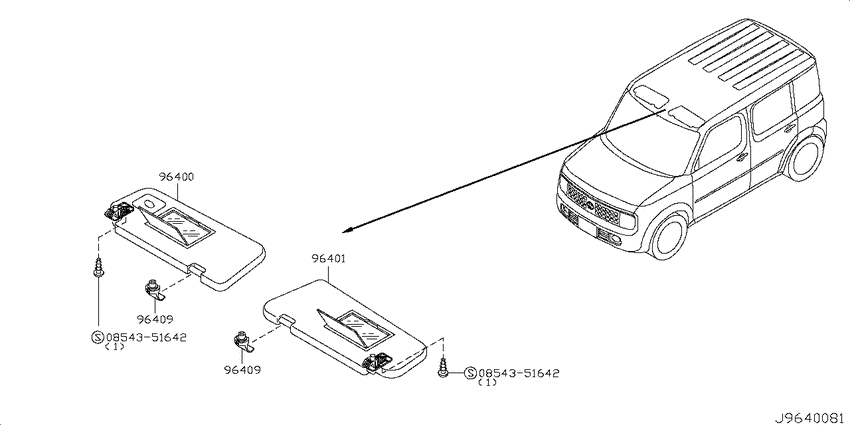 96400

96401

96409

Ⓢ08543-51642
(1)

96409

Ⓢ08543-51642
(1)

J9640081