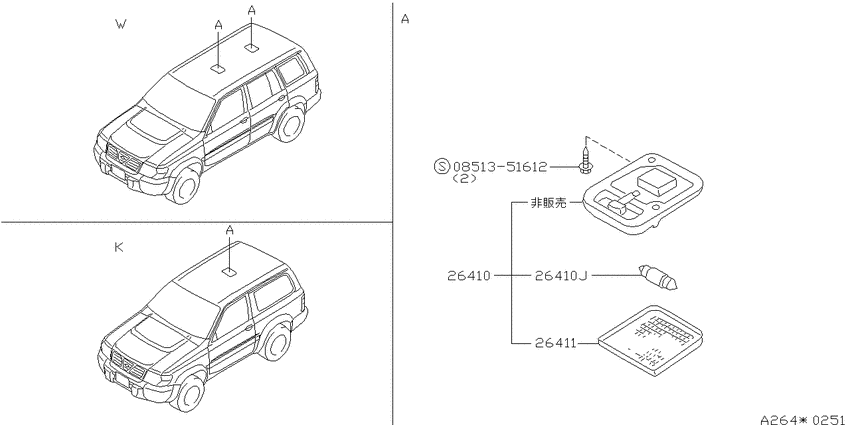 W

A

A

K

A

A

Ⓢ08513-51612
(2)

非販売

26410

26410J

26411

A264＊0251