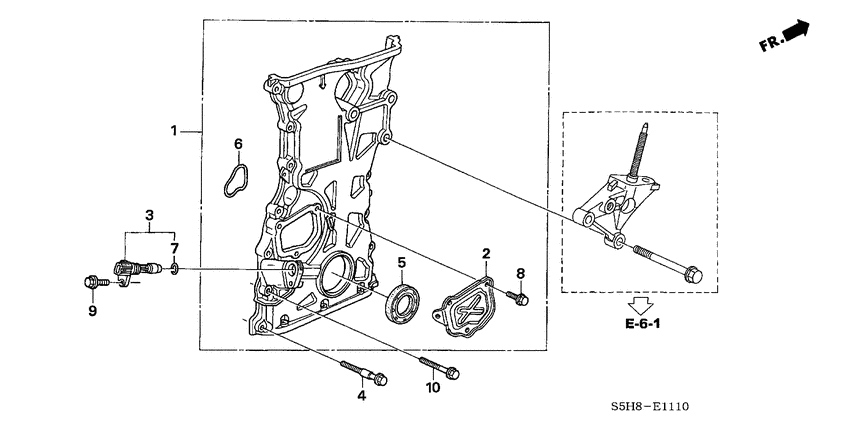 FR.

1
6
3
7
9
5
2
8
4
10
E-6-1

S5H8-E1110