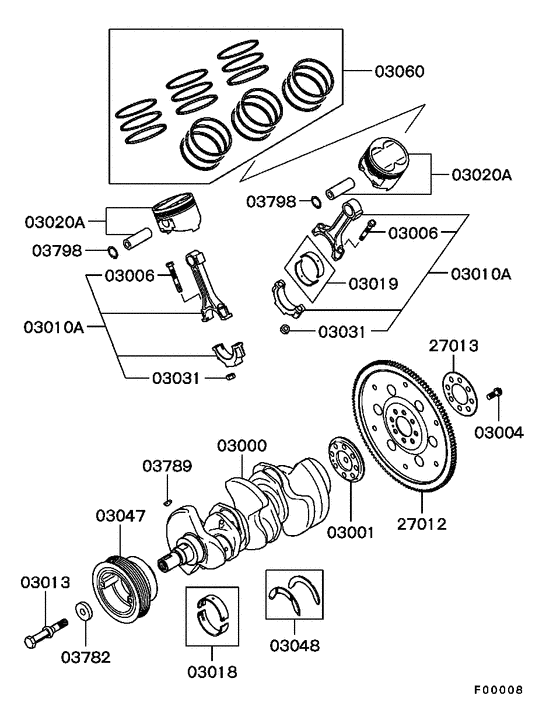 03060
03020A
03798
03020A
03798
03006
03006
03019
03010A
03010A
03031
03031
27013
03004
03000
03789
03047
03001
27012
03013
03782
03018
03048
F00008