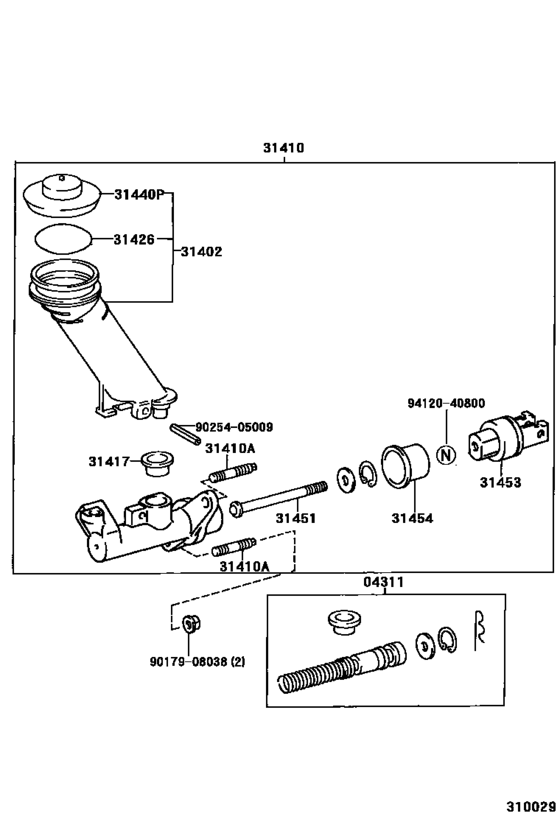 31410

31440P

31426

31402

90254-05009

31410A

31417

94120-40800

N

31453

31451

31454

31410A

04311

90179-08038 (2)

310029